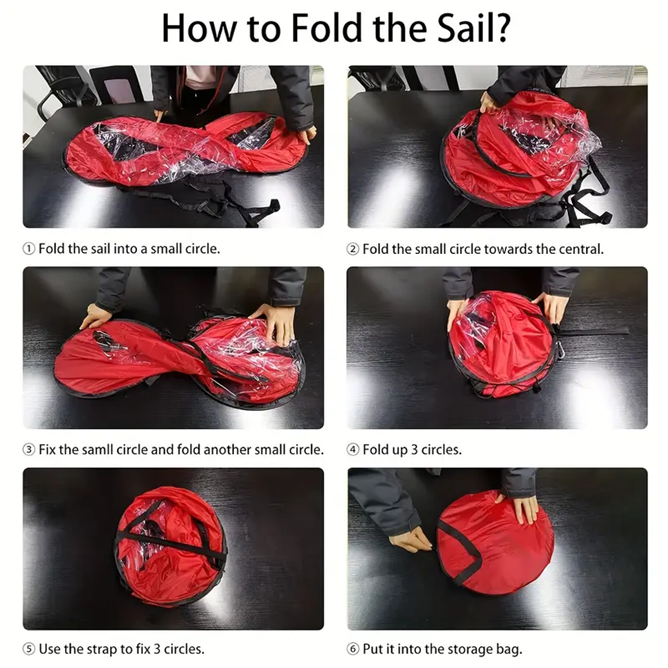 How to Fold the Sail?

① Fold the sail into a small circle.

② Fold the small circle towards the central.

③ Fix the samll circle and fold another small circle.

④ Fold up 3 circles.

⑤ Use the strap to fix 3 circles.

⑥ Put it into the storage bag.