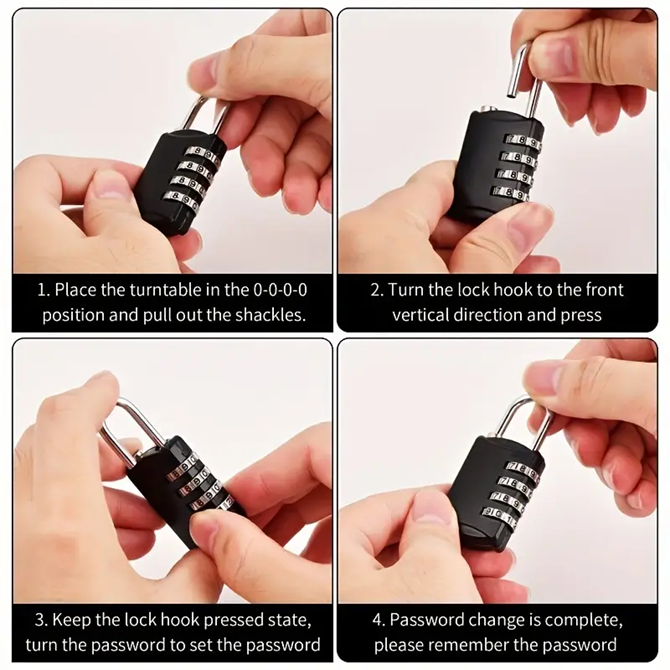 1. Place the turntable in the 0-0-0-0 position and pull out the shackles.

2. Turn the lock hook to the front vertical direction and press

3. Keep the lock hook pressed state, turn the password to set the password

4. Password change is complete, please remember the password