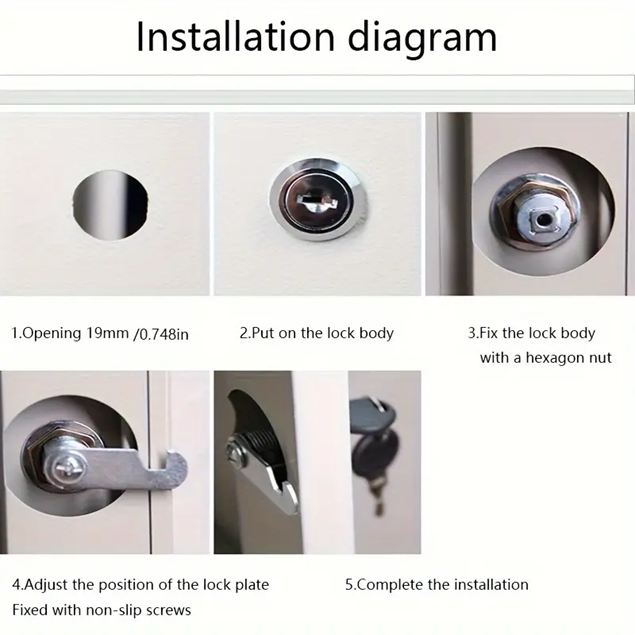 Installation diagram

1.Opening 19mm /0.748in

2.Put on the lock body

3.Fix the lock body with a hexagon nut

4.Adjust the position of the lock plate Fixed with non-slip screws

5.Complete the installation