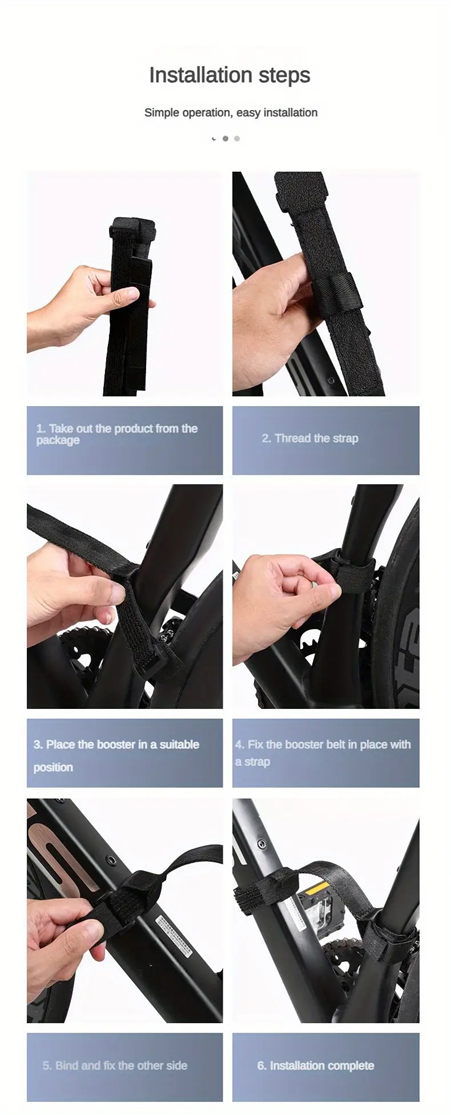 Installation steps

Simple operation, easy installation

1. Take out the product from the package

2. Thread the strap

3. Place the booster in a suitable position

4. Fix the booster belt in place with a strap

5. Bind and fix the other side

6. Installation complete