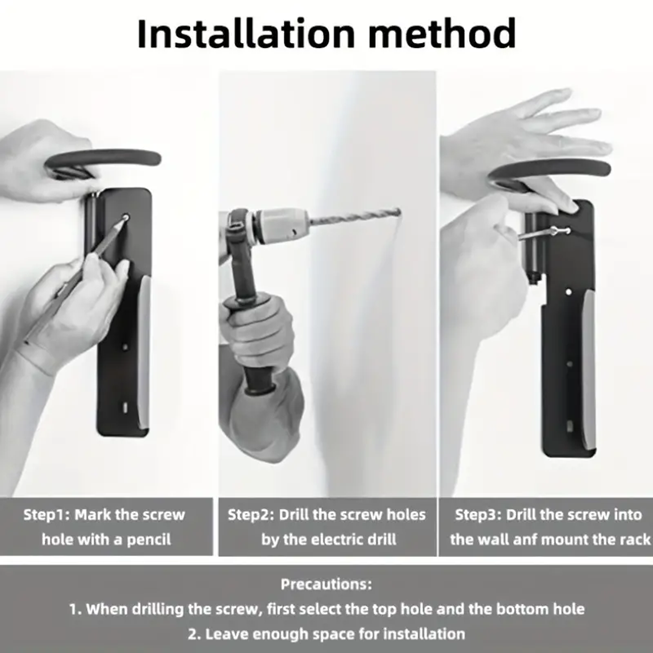 Installation method

Step1: Mark the screw hole with a pencil

Step2: Drill the screw holes by the electric drill

Step3: Drill the screw into the wall anf mount the rack

Precautions:
1. When drilling the screw, first select the top hole and the bottom hole
2. Leave enough space for installation